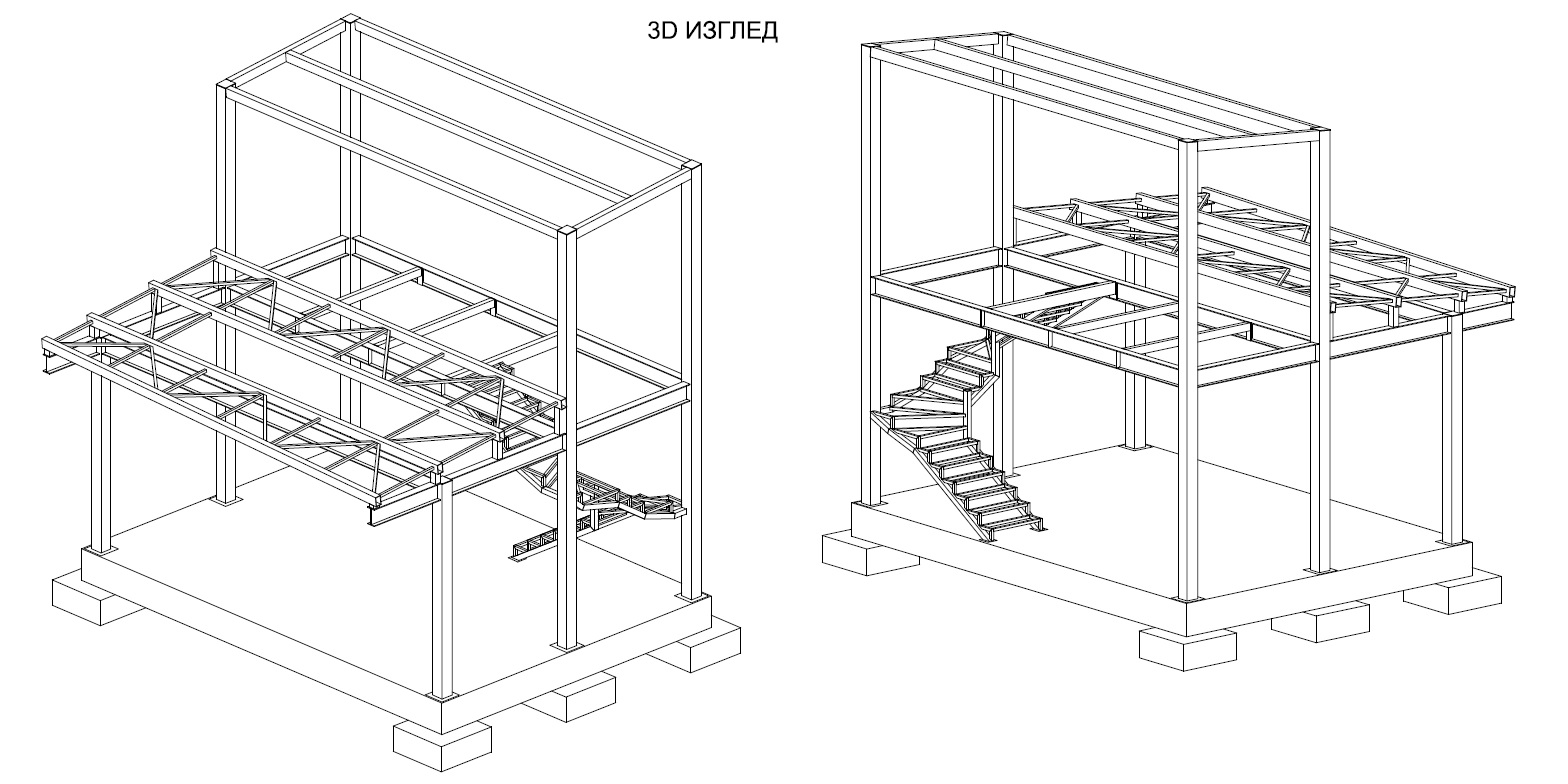 3D ИЗГЛЕД